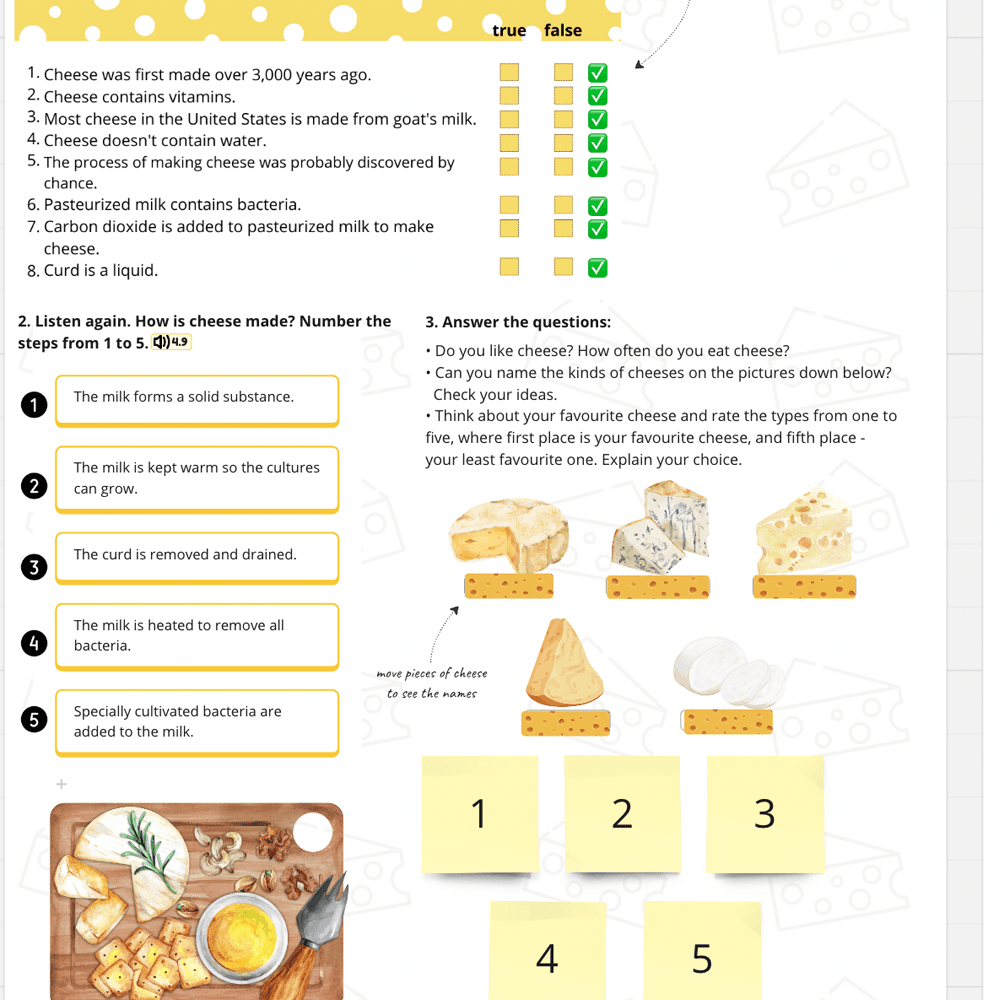 true false

1. Cheese was first made over 3,000 years ago.
2. Cheese contains vitamins.
3. Most cheese in the United States is made from goat's milk.
4. Cheese doesn't contain water.
5. The process of making cheese was probably discovered by chance.
6. Pasteurized milk contains bacteria.
7. Carbon dioxide is added to pasteurized milk to make cheese.
8. Curd is a liquid.

2. Listen again. How is cheese made? Number the steps from 1 to 5. 4.9

1 The milk forms a solid substance.

2 The milk is kept warm so the cultures can grow.

3 The curd is removed and drained.

4 The milk is heated to remove all bacteria.

5 Specially cultivated bacteria are added to the milk.

3. Answer the questions:

• Do you like cheese? How often do you eat cheese?
• Can you name the kinds of cheeses on the pictures down below? Check your ideas.
• Think about your favourite cheese and rate the types from one to five, where first place is your favourite cheese, and fifth place - your least favourite one. Explain your choice.

move pieces of cheese to see the names

1
2
3
4
5