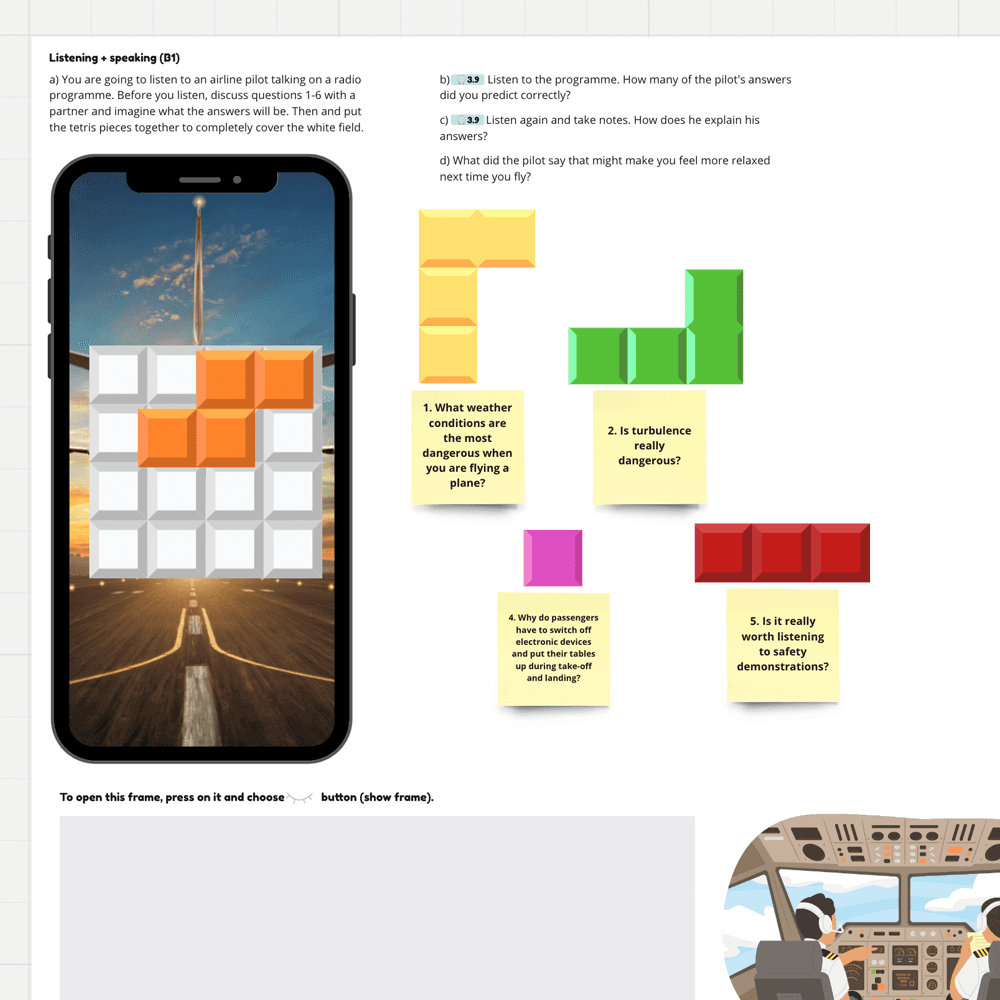 Listening + speaking (B1)

a) You are going to listen to an airline pilot talking on a radio programme. Before you listen, discuss questions 1-6 with a partner and imagine what the answers will be. Then and put the tetris pieces together to completely cover the white field.

b) 3.9 Listen to the programme. How many of the pilot's answers did you predict correctly?

c) 3.9 Listen again and take notes. How does he explain his answers?

d) What did the pilot say that might make you feel more relaxed next time you fly?

1. What weather conditions are the most dangerous when you are flying a plane?

2. Is turbulence really dangerous?

4. Why do passengers have to switch off electronic devices and put their tables up during take-off and landing?

5. Is it really worth listening to safety demonstrations?

To open this frame, press on it and choose button (show frame).